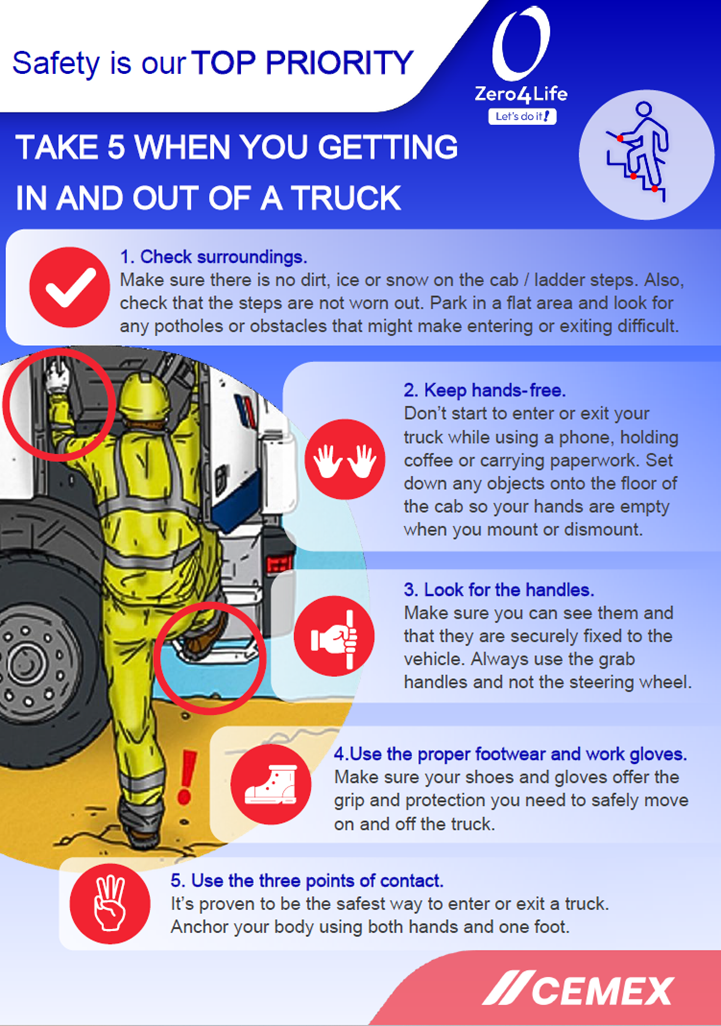 Safety is our TOP PRIORITY

Zero4Life
Let's do it!

TAKE 5 WHEN YOU GETTING IN AND OUT OF A TRUCK

1. Check surroundings.
Make sure there is no dirt, ice or snow on the cab / ladder steps. Also, check that the steps are not worn out. Park in a flat area and look for any potholes or obstacles that might make entering or exiting difficult.

2. Keep hands-free.
Don't start to enter or exit your truck while using a phone, holding coffee or carrying paperwork. Set down any objects onto the floor of the cab so your hands are empty when you mount or dismount.

3. Look for the handles.
Make sure you can see them and that they are securely fixed to the vehicle. Always use the grab handles and not the steering wheel.

4.Use the proper footwear and work gloves.
Make sure your shoes and gloves offer the grip and protection you need to safely move on and off the truck.

5. Use the three points of contact.
It's proven to be the safest way to enter or exit a truck. Anchor your body using both hands and one foot.

CEMEX